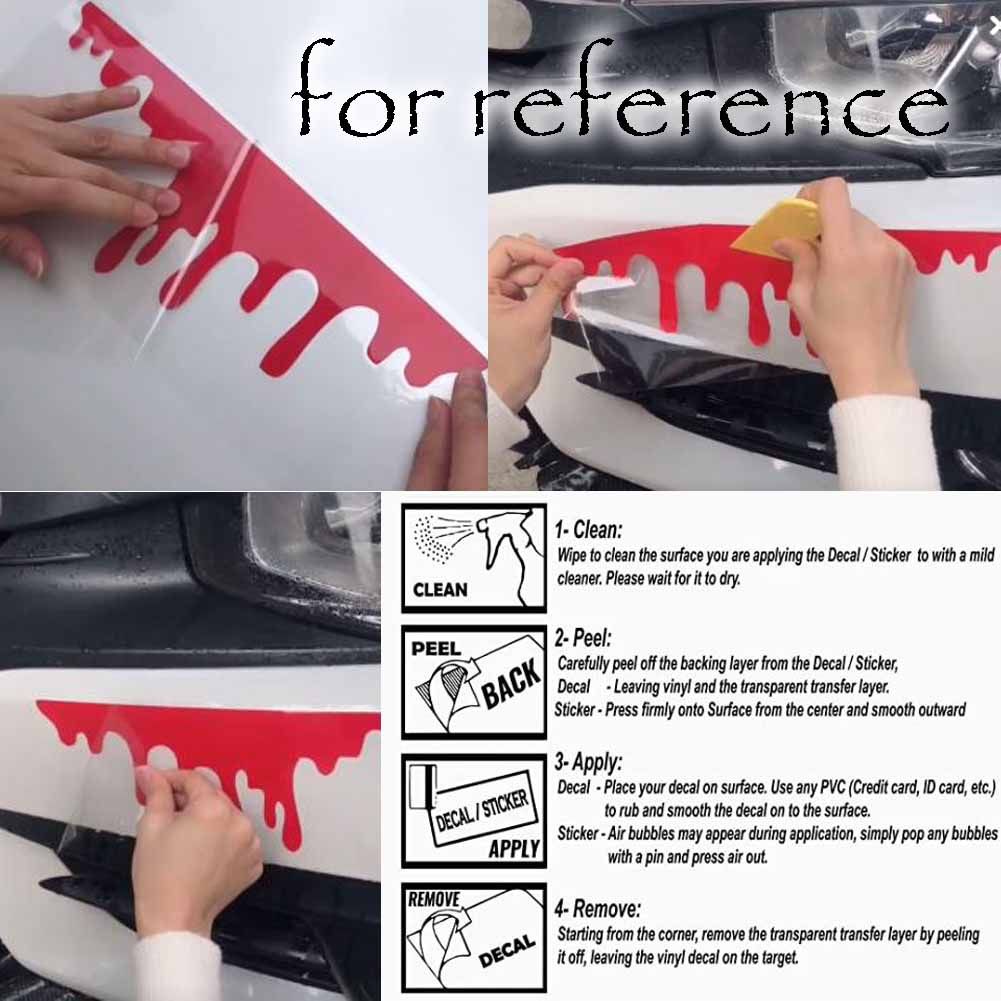 for reference

CLEAN

1- Clean:
Wipe to clean the surface you are applying the Decal / Sticker to with a mild cleaner. Please wait for it to dry.

PEEL
BACK

2- Peel:
Carefully peel off the backing layer from the Decal / Sticker,
Decal - Leaving vinyl and the transparent transfer layer.
Sticker - Press firmly onto Surface from the center and smooth outward

DECAL / STICKER
APPLY

3- Apply:
Decal - Place your decal on surface. Use any PVC (Credit card, ID card, etc.) to rub and smooth the decal on to the surface.
Sticker - Air bubbles may appear during application, simply pop any bubbles with a pin and press air out.

REMOVE
DECAL

4- Remove:
Starting from the corner, remove the transparent transfer layer by peeling it off, leaving the vinyl decal on the target.