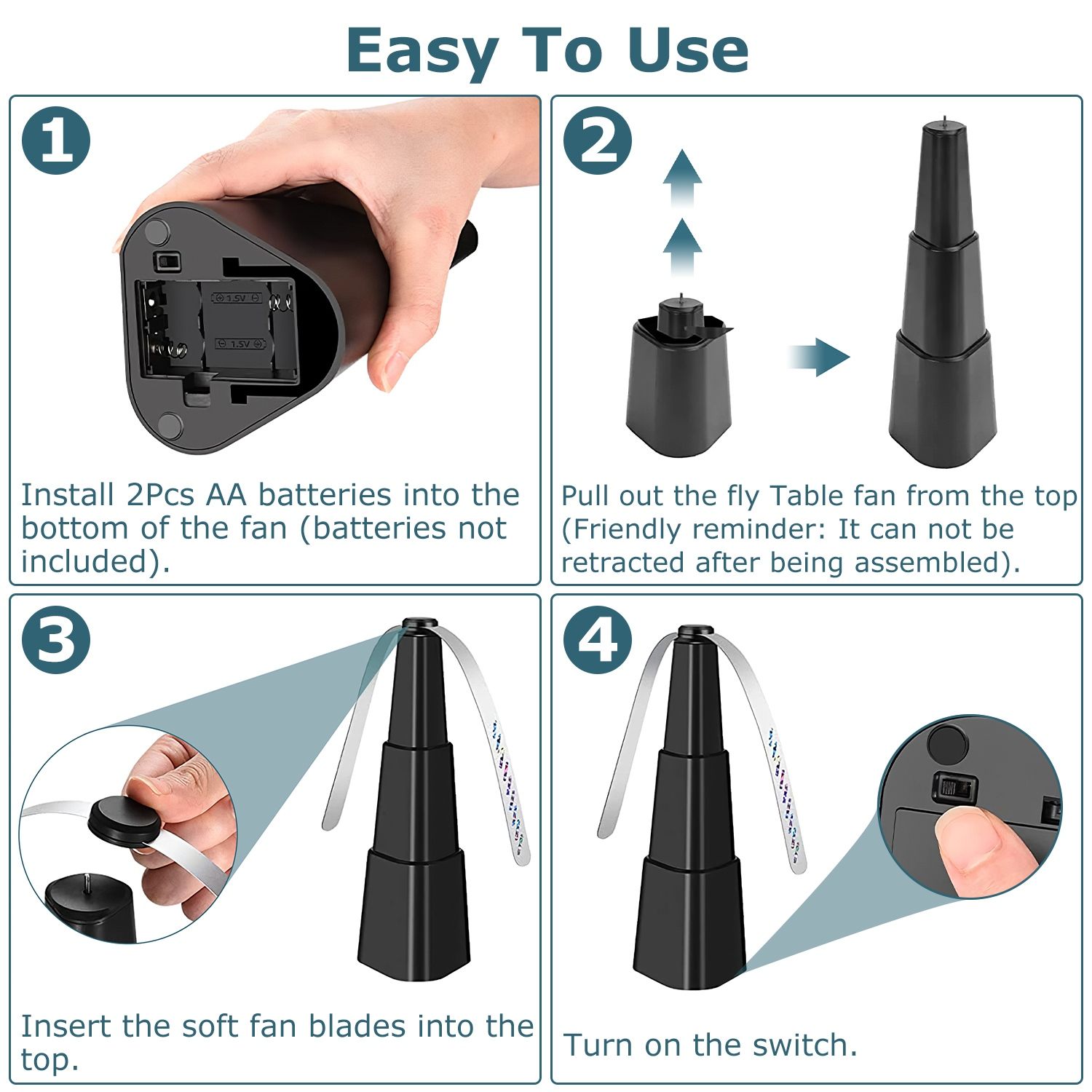 Easy To Use

1

1.5V

1.5V

Install 2Pcs AA batteries into the bottom of the fan (batteries not included).

2

Pull out the fly Table fan from the top (Friendly reminder: It can not be retracted after being assembled).

3

Insert the soft fan blades into the top.

4

Turn on the switch.