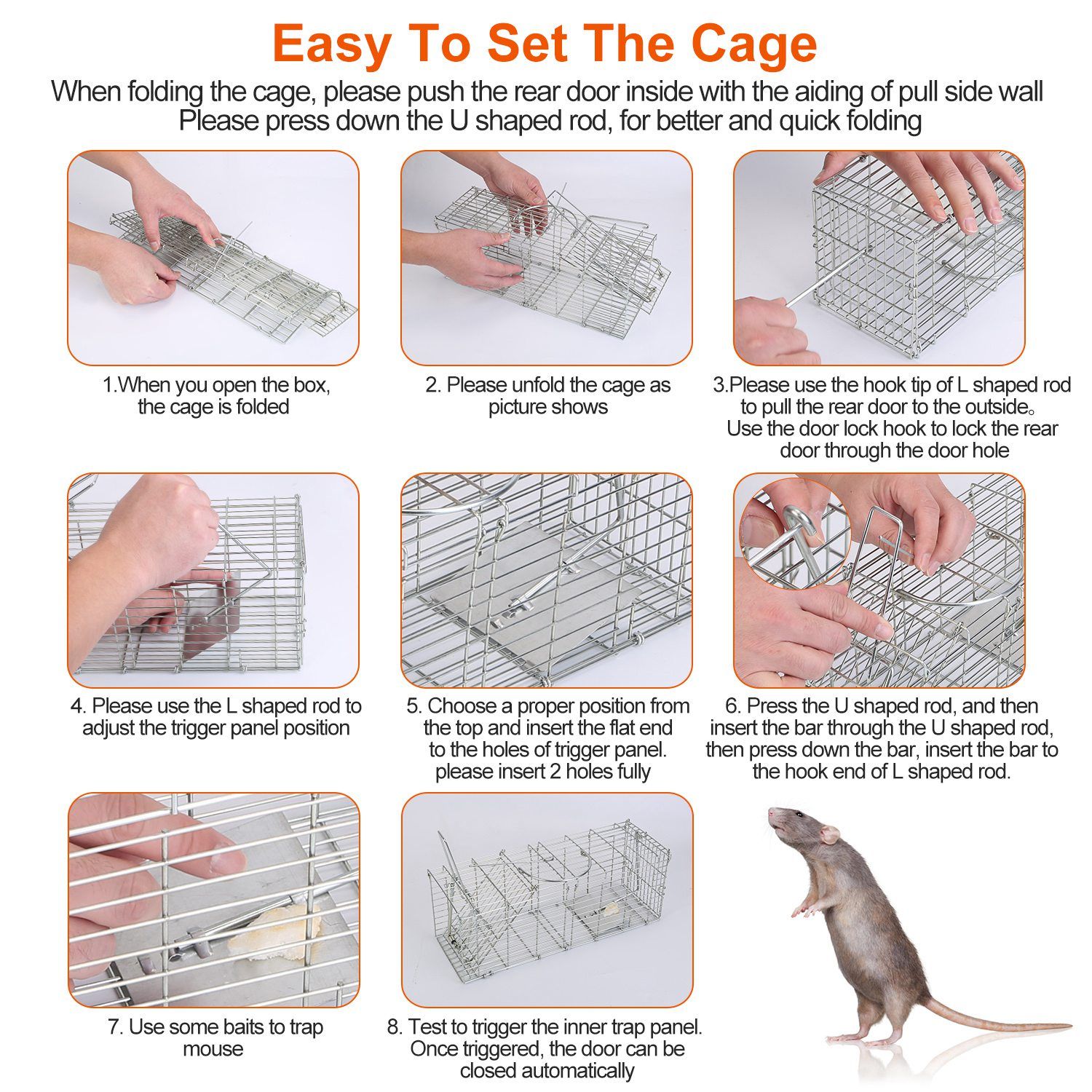 Easy To Set The Cage

When folding the cage, please push the rear door inside with the aiding of pull side wall
Please press down the U shaped rod, for better and quick folding

1.When you open the box, the cage is folded

2. Please unfold the cage as picture shows

3.Please use the hook tip of L shaped rod to pull the rear door to the outside。 Use the door lock hook to lock the rear door through the door hole

4. Please use the L shaped rod to adjust the trigger panel position

5. Choose a proper position from the top and insert the flat end to the holes of trigger panel. please insert 2 holes fully

6. Press the U shaped rod, and then insert the bar through the U shaped rod, then press down the bar, insert the bar to the hook end of L shaped rod.

7. Use some baits to trap mouse

8. Test to trigger the inner trap panel. Once triggered, the door can be closed automatically