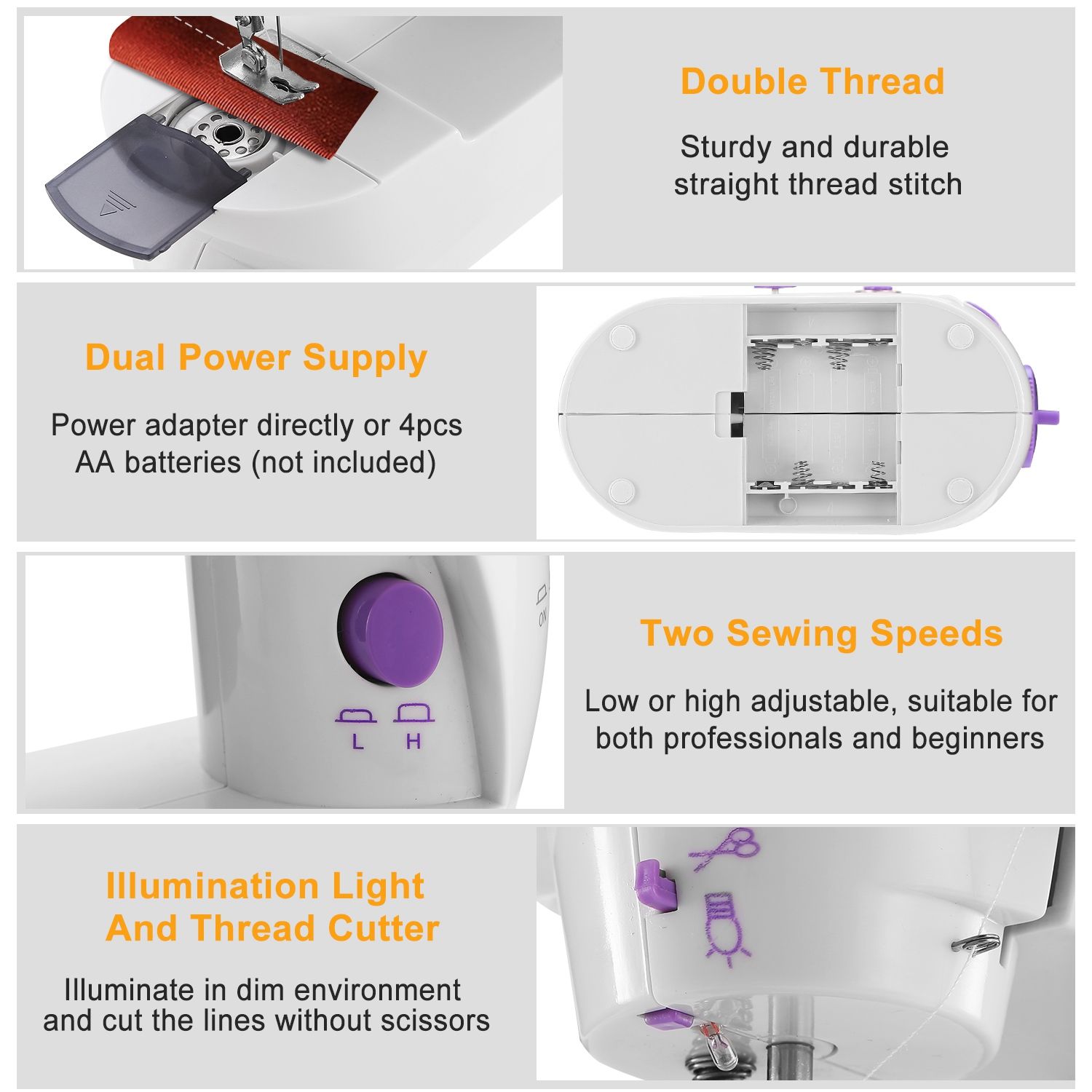 Double Thread

Sturdy and durable straight thread stitch

Dual Power Supply

Power adapter directly or 4pcs AA batteries (not included)

ON

L H

Two Sewing Speeds

Low or high adjustable, suitable for both professionals and beginners

Illumination Light And Thread Cutter

Illuminate in dim environment and cut the lines without scissors