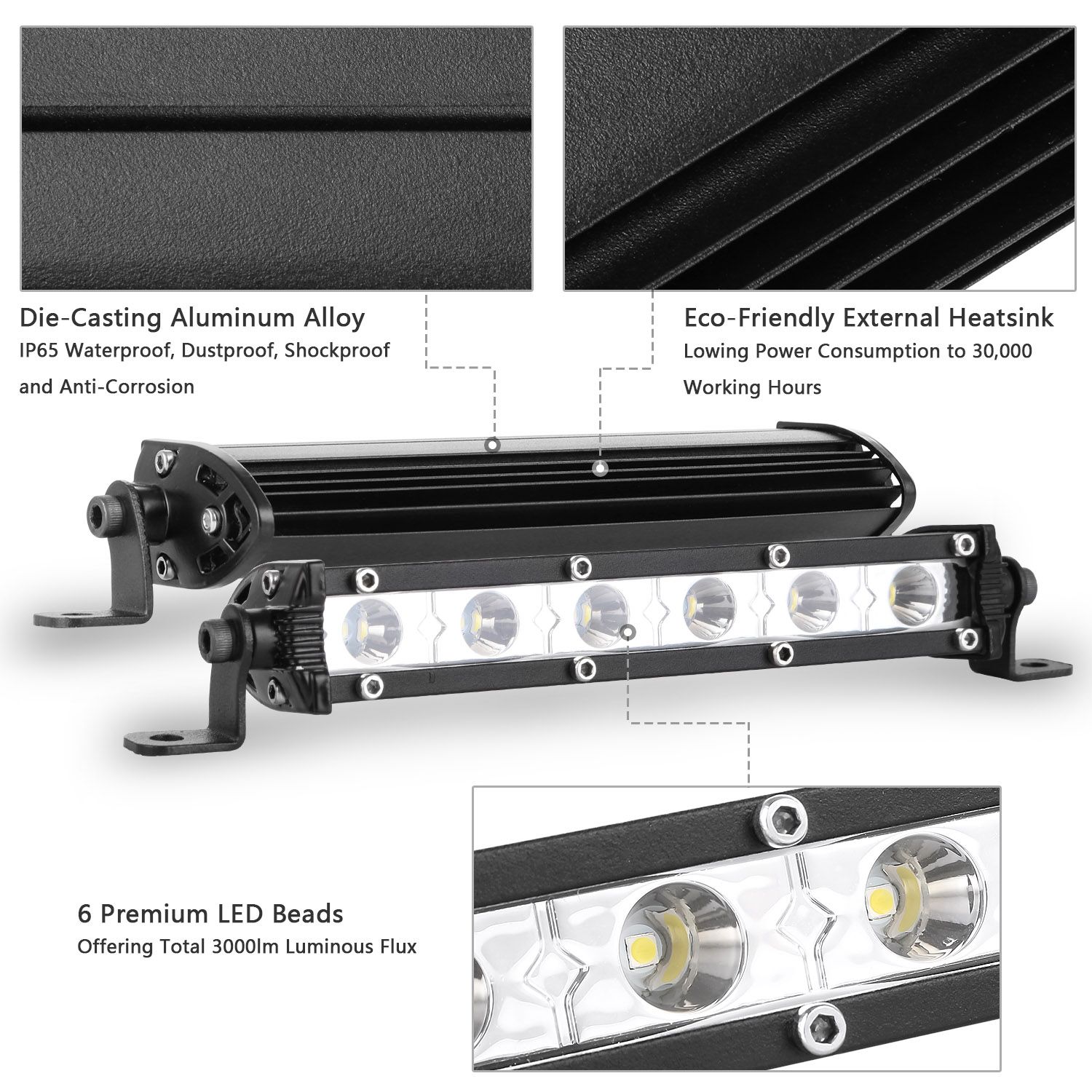 Die-Casting Aluminum Alloy
IP65 Waterproof, Dustproof, Shockproof and Anti-Corrosion

Eco-Friendly External Heatsink
Lowing Power Consumption to 30,000 Working Hours

6 Premium LED Beads
Offering Total 3000lm Luminous Flux