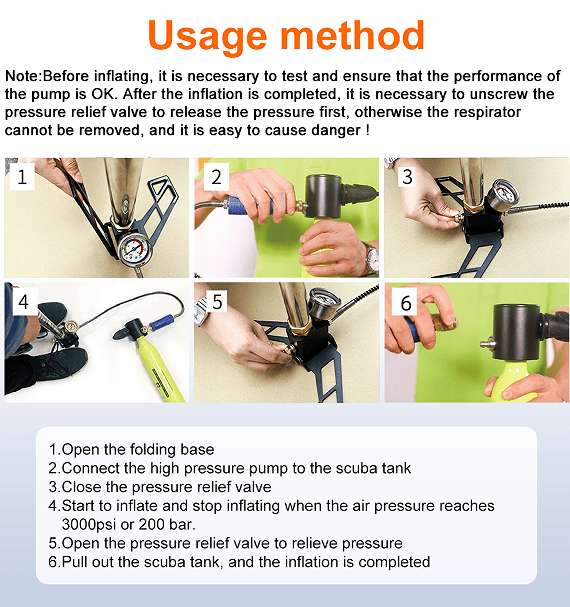 Usage method

Note:Before inflating, it is necessary to test and ensure that the performance of the pump is OK. After the inflation is completed, it is necessary to unscrew the pressure relief valve to release the pressure first, otherwise the respirator cannot be removed, and it is easy to cause danger !

1

2

3

4

5

6

1.Open the folding base
2.Connect the high pressure pump to the scuba tank
3.Close the pressure relief valve
4.Start to inflate and stop inflating when the air pressure reaches 3000psi or 200 bar.
5.Open the pressure relief valve to relieve pressure
6.Pull out the scuba tank, and the inflation is completed