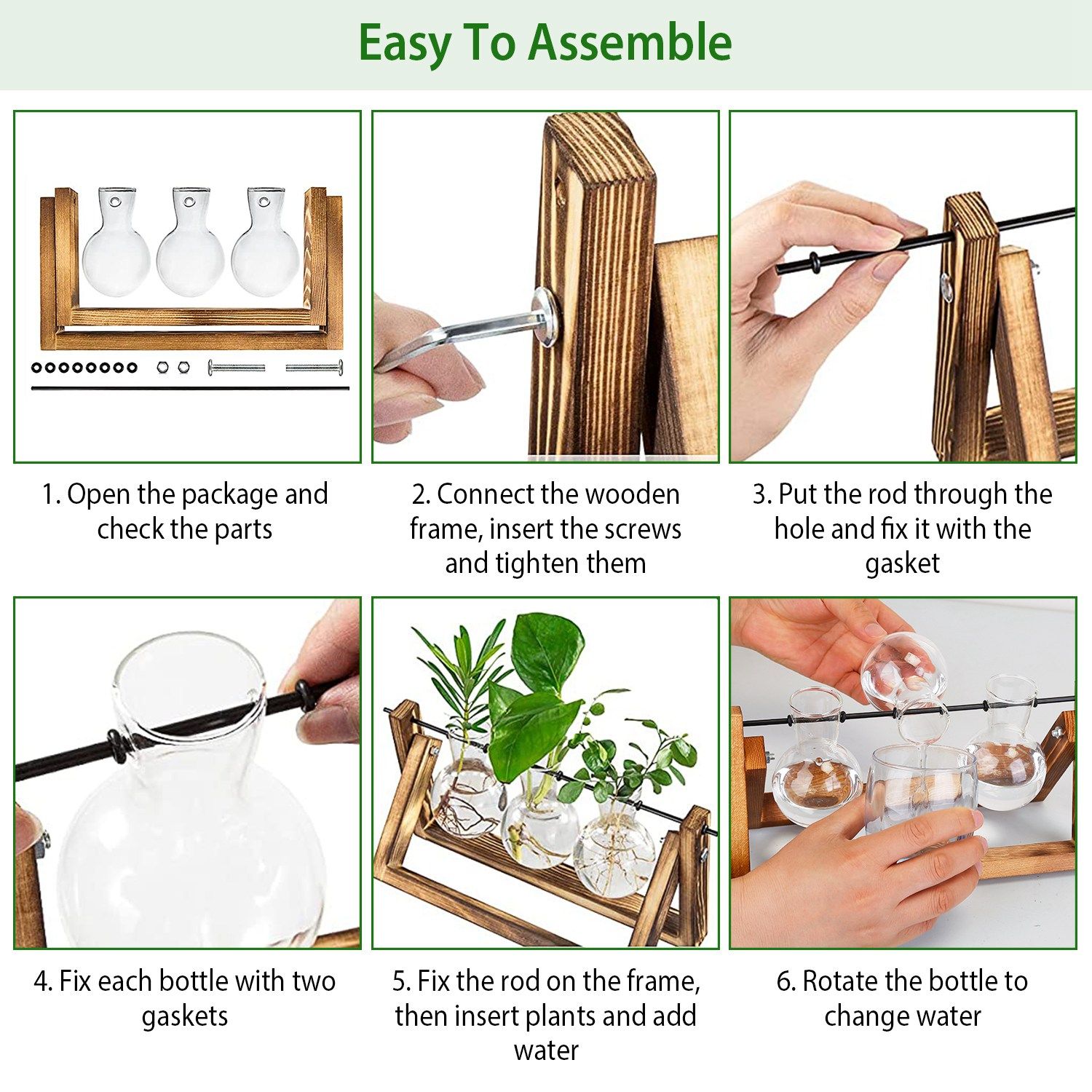 Easy To Assemble

1. Open the package and check the parts

2. Connect the wooden frame, insert the screws and tighten them

3. Put the rod through the hole and fix it with the gasket

4. Fix each bottle with two gaskets

5. Fix the rod on the frame, then insert plants and add water

6. Rotate the bottle to change water