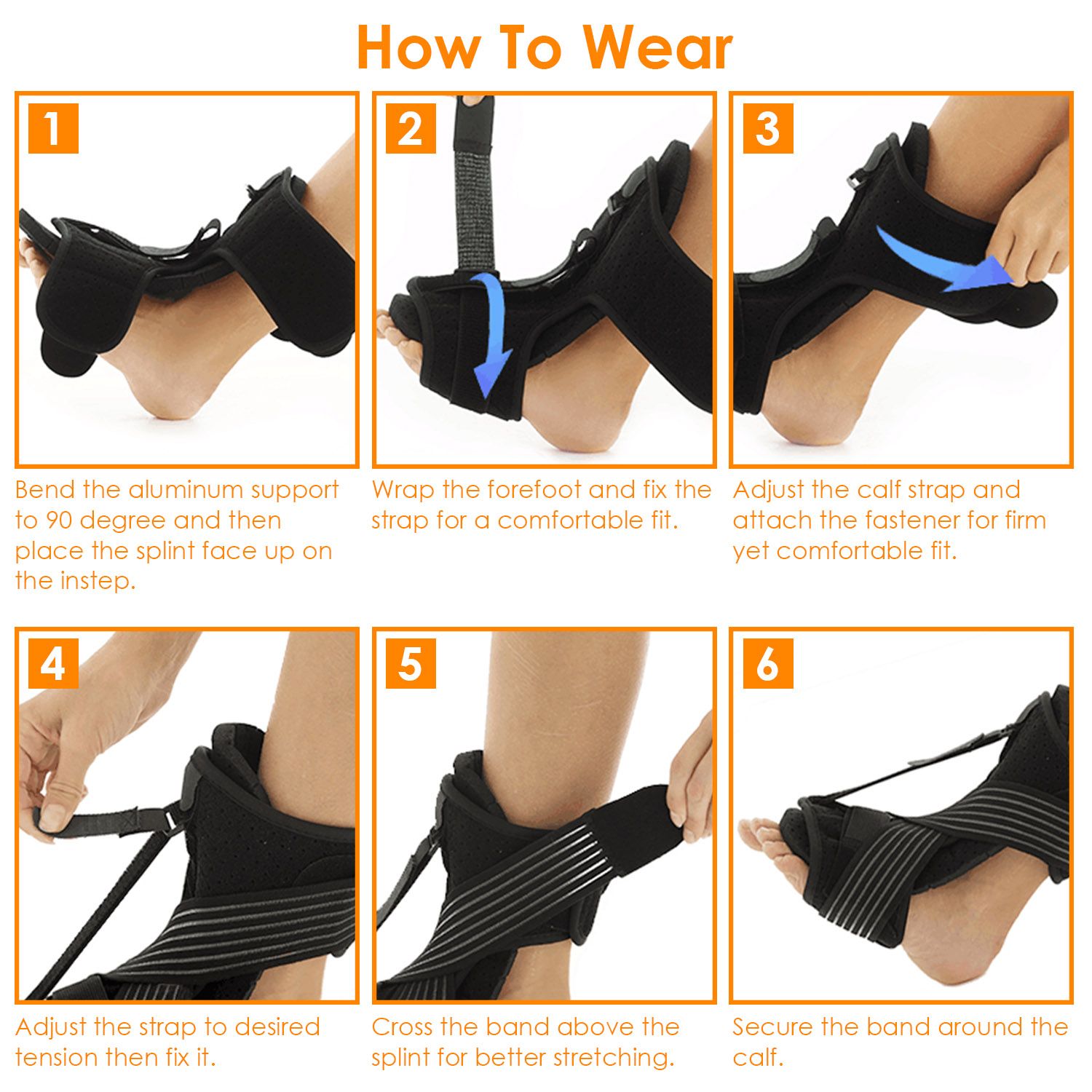 How To Wear

1

Bend the aluminum support to 90 degree and then place the splint face up on the instep.

2

Wrap the forefoot and fix the strap for a comfortable fit.

3

Adjust the calf strap and attach the fastener for firm yet comfortable fit.

4

Adjust the strap to desired tension then fix it.

5

Cross the band above the splint for better stretching.

6

Secure the band around the calf.