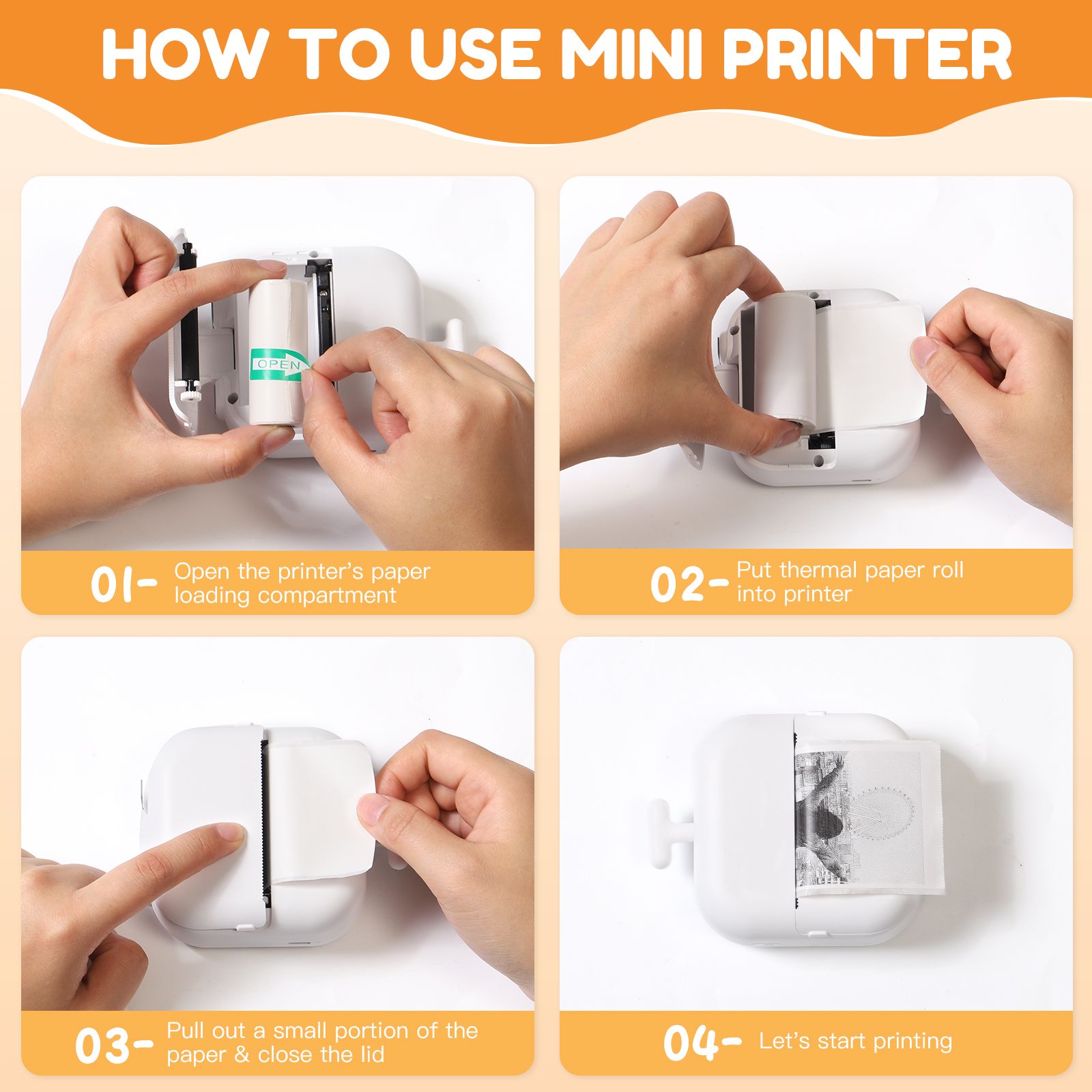 HOW TO USE MINI PRINTER

OPEN

01- Open the printer's paper loading compartment

02- Put thermal paper roll into printer

03- Pull out a small portion of the paper & close the lid

04- Let's start printing