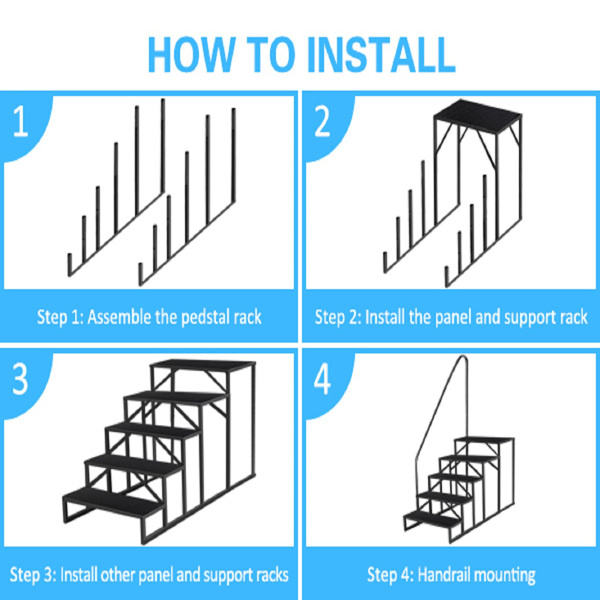 HOW TO INSTALL

1

Step 1: Assemble the pedstal rack

2

Step 2: Install the panel and support rack

3

Step 3: Install other panel and support racks

4

Step 4: Handrail mounting