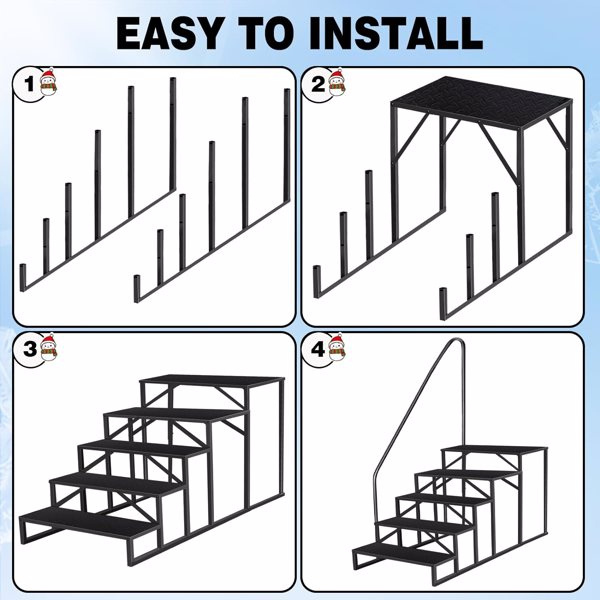 EASY TO INSTALL

1

2

3

4