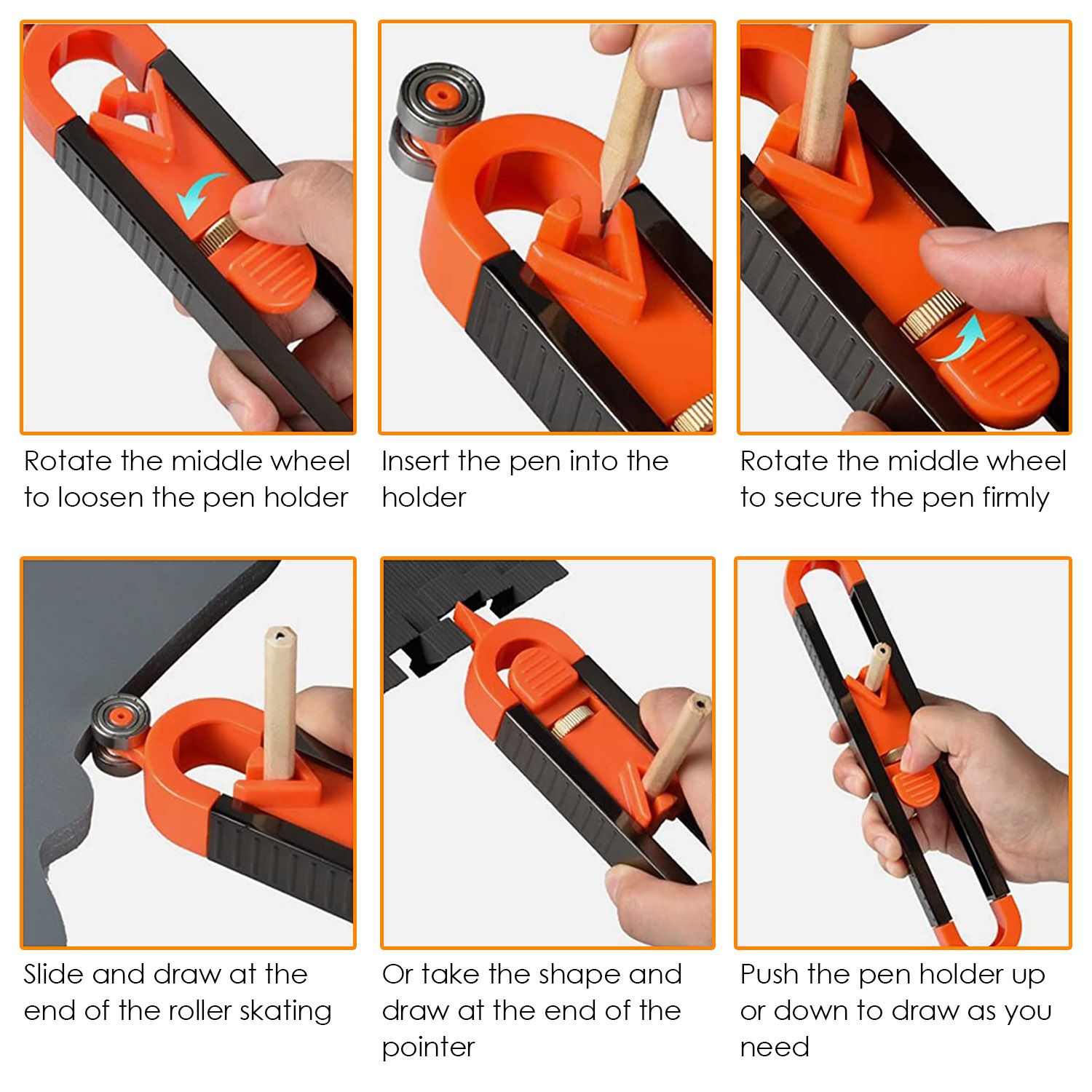 Rotate the middle wheel to loosen the pen holder

Insert the pen into the holder

Rotate the middle wheel to secure the pen firmly

Slide and draw at the end of the roller skating

Or take the shape and draw at the end of the pointer

Push the pen holder up or down to draw as you need